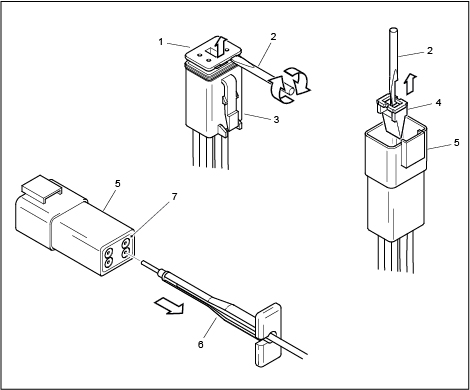 1
2
3
2
4
5
5
7
6